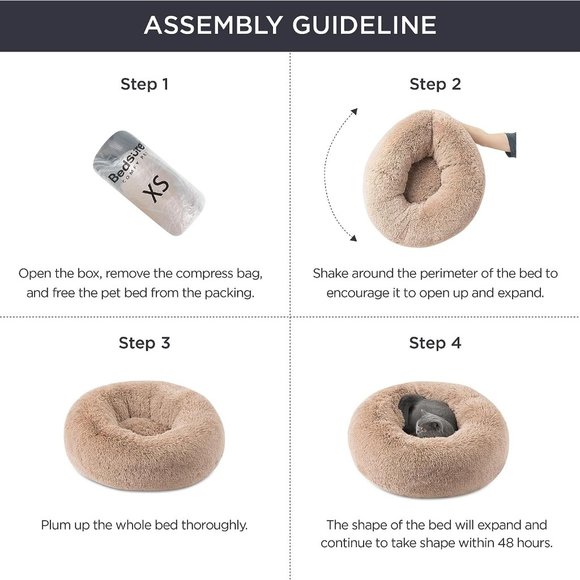 ASSEMBLY GUIDELINE

Step 1

Bedsure
COMFY PET

XS

Open the box, remove the compress bag, and free the pet bed from the packing.

Step 2

Shake around the perimeter of the bed to encourage it to open up and expand.

Step 3

Plum up the whole bed thoroughly.

Step 4

The shape of the bed will expand and continue to take shape within 48 hours.